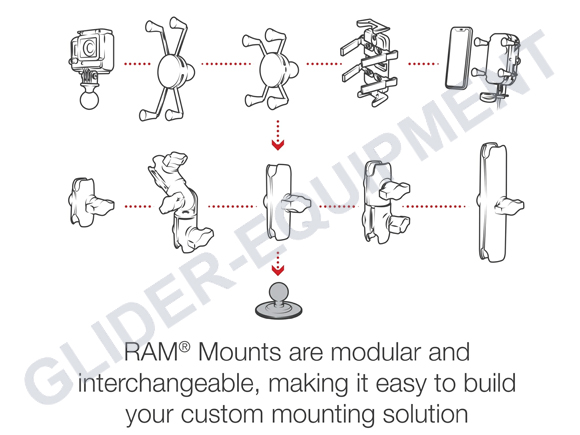 GLIDER-EQUIPMENT

RAM® Mounts are modular and interchangeable, making it easy to build your custom mounting solution